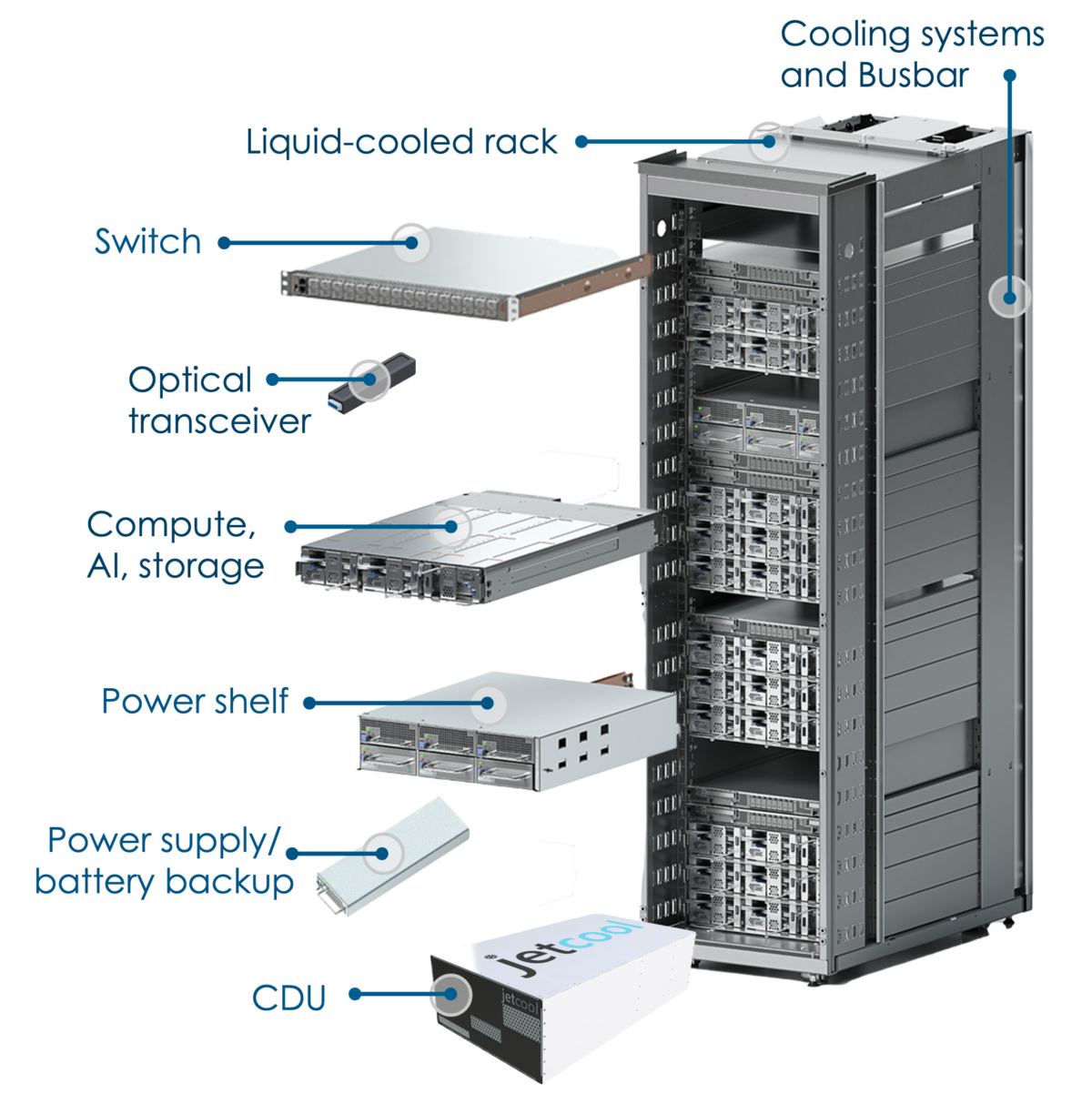 Cooling systems and Busbar

Liquid-cooled rack

Switch

Optical transceiver

Compute, AI, storage

Power shelf

Power supply/ battery backup

CDU

jetcool

jetcool