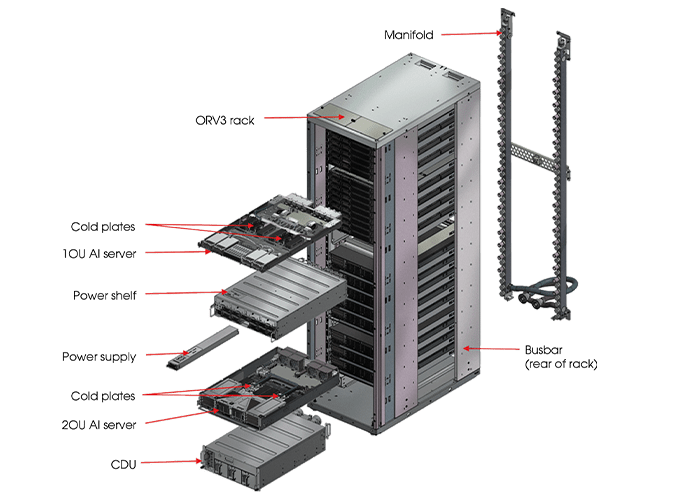 Manifold

ORV3 rack

Cold plates

1OU AI server

Power shelf

Power supply

Cold plates

2OU AI server

CDU

Busbar
(rear of rack)